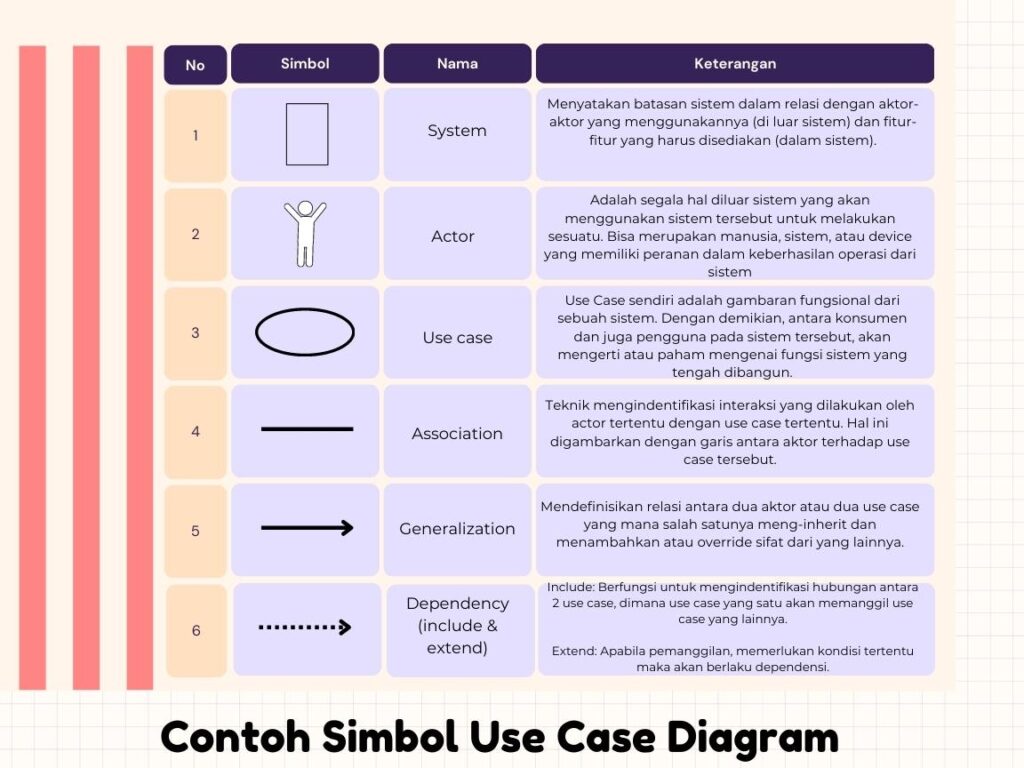 | No | Simbol | Nama | Keterangan |
|---|---|---|---|
| 1 | | System | Menyatakan batasan sistem dalam relasi dengan aktor-aktor yang menggunakannya (di luar sistem) dan fitur-fitur yang harus disediakan (dalam sistem). |
| 2 | | Actor | Adalah segala hal diluar sistem yang akan menggunakan sistem tersebut untuk melakukan sesuatu. Bisa merupakan manusia, sistem, atau device yang memiliki peranan dalam keberhasilan operasi dari sistem |
| 3 | | Use case | Use Case sendiri adalah gambaran fungsional dari sebuah sistem. Dengan demikian, antara konsumen dan juga pengguna pada sistem tersebut, akan mengerti atau paham mengenai fungsi sistem yang tengah dibangun. |
| 4 | | Association | Teknik mengindentifikasi interaksi yang dilakukan oleh actor tertentu dengan use case tertentu. Hal ini digambarkan dengan garis antara aktor terhadap use case tersebut. |
| 5 | | Generalization | Mendefinisikan relasi antara dua aktor atau dua use case yang mana salah satunya meng-inherit dan menambahkan atau override sifat dari yang lainnya. |
| 6 | | Dependency (include & extend) | Include: Berfungsi untuk mengindentifikasi hubungan antara 2 use case, dimana use case yang satu akan memanggil use case yang lainnya. Extend: Apabila pemanggilan, memerlukan kondisi tertentu maka akan berlaku dependensi. |

Contoh Simbol Use Case Diagram