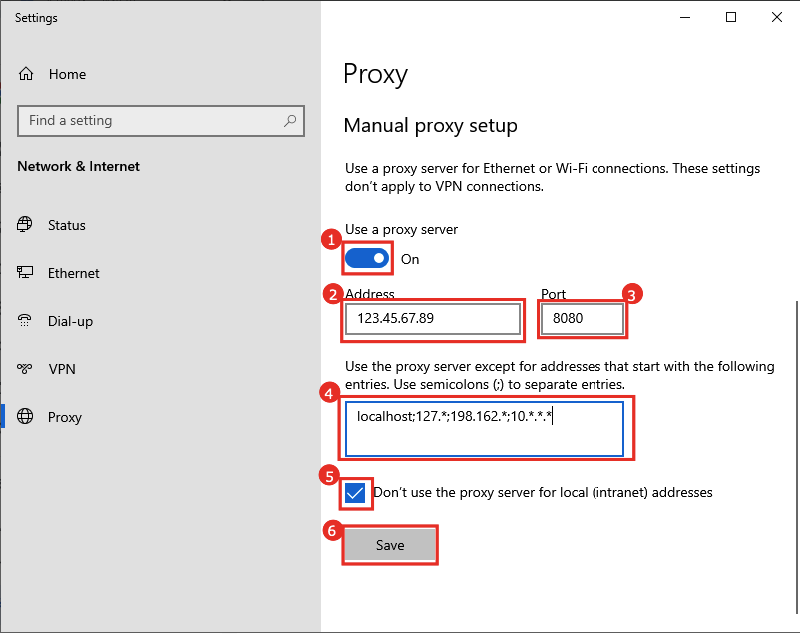 Settings

Home

Find a setting

Network & Internet

Status

Ethernet

Dial-up

VPN

Proxy

Proxy

Manual proxy setup

Use a proxy server for Ethernet or Wi-Fi connections. These settings don't apply to VPN connections.

Use a proxy server

1

On

2

Address

123.45.67.89

Port

3

8080

Use the proxy server except for addresses that start with the following entries. Use semicolons (;) to separate entries.

4

localhost;127.*;198.162.*;10.*.*.*

5

Don't use the proxy server for local (intranet) addresses

6

Save